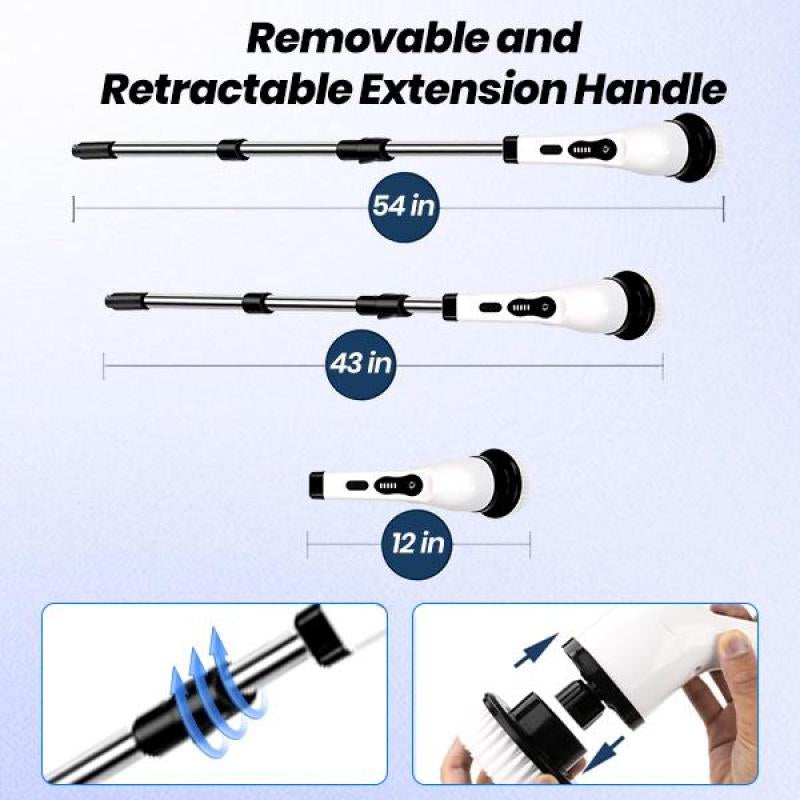 Removable and Retractable Extension Handle

54 in

43 in

12 in